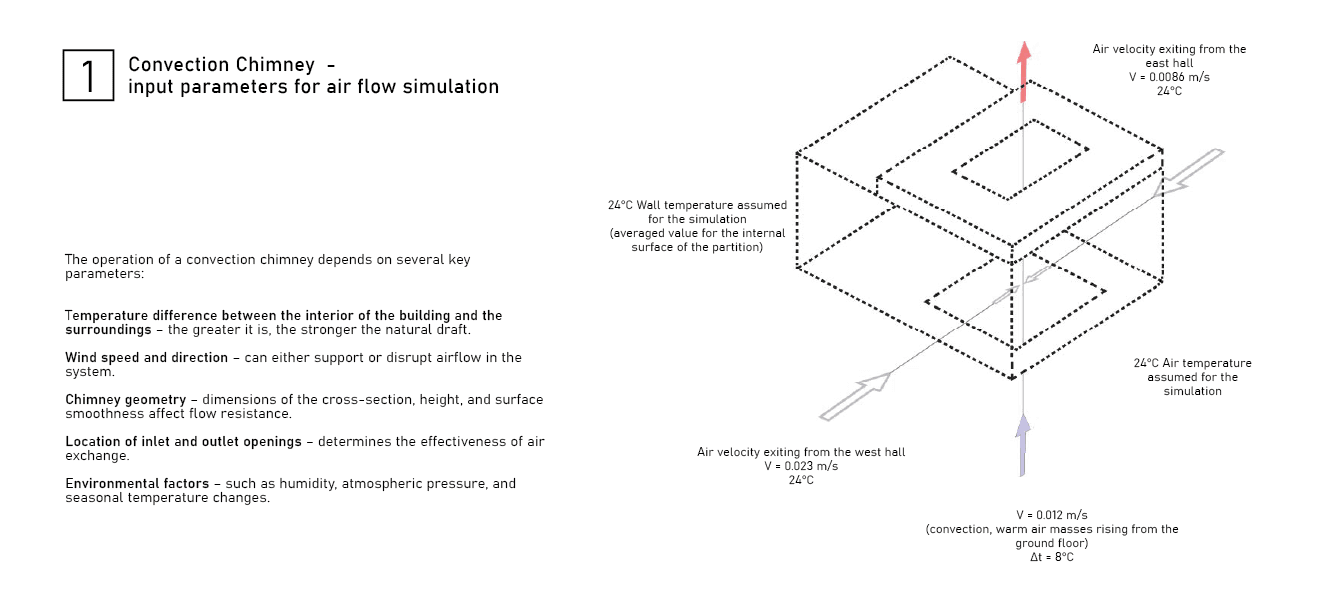 1

Convection Chimney - input parameters for air flow simulation

The operation of a convection chimney depends on several key parameters:

Temperature difference between the interior of the building and the surroundings – the greater it is, the stronger the natural draft.

Wind speed and direction – can either support or disrupt airflow in the system.

Chimney geometry – dimensions of the cross-section, height, and surface smoothness affect flow resistance.

Location of inlet and outlet openings – determines the effectiveness of air exchange.

Environmental factors – such as humidity, atmospheric pressure, and seasonal temperature changes.

Air velocity exiting from the east hall
V = 0.0086 m/s
24°C

24°C Wall temperature assumed for the simulation
(averaged value for the internal surface of the partition)

24°C Air temperature assumed for the simulation

Air velocity exiting from the west hall
V = 0.023 m/s
24°C

V = 0.012 m/s
(convection, warm air masses rising from the ground floor)
Δt = 8°C